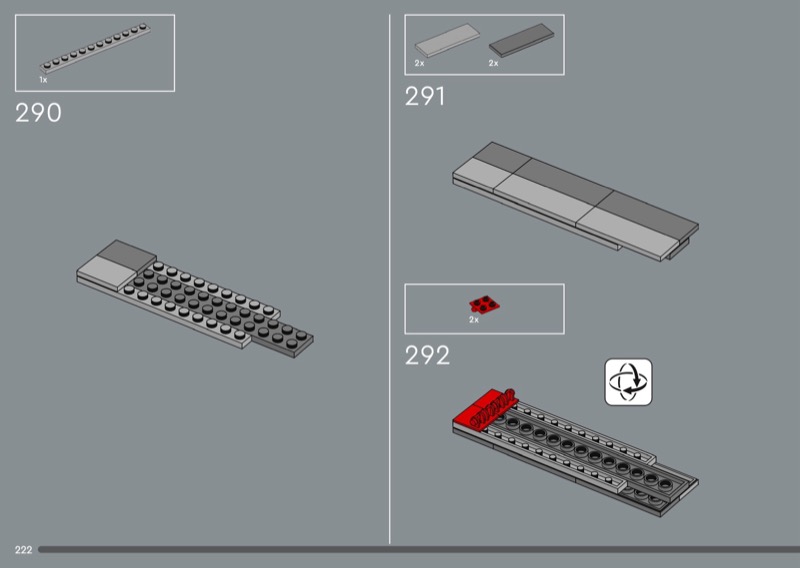 1x

290

2x 2x

291

2x

292

222