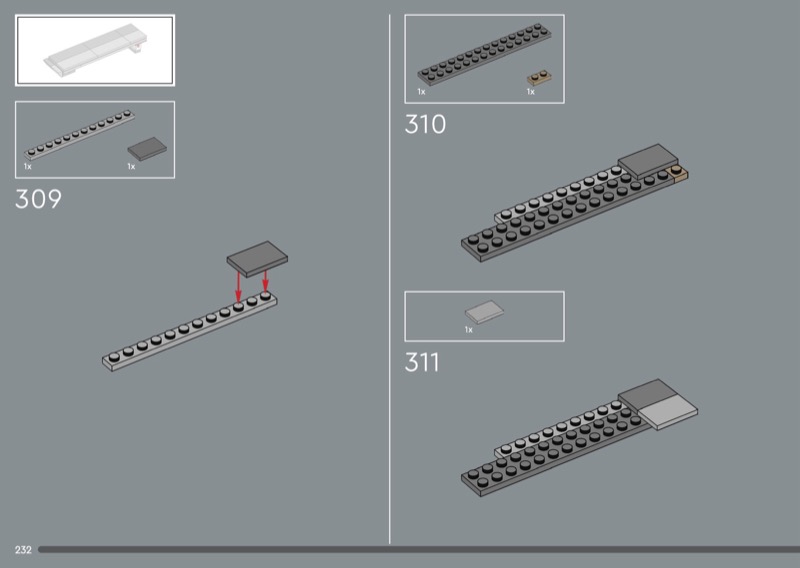 1x

1x

309

1x

1x

310

1x

311

232