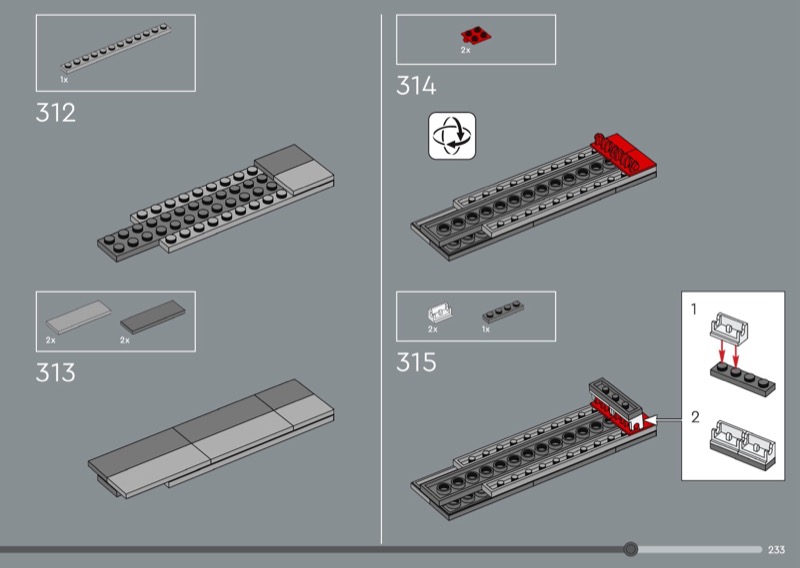 1x

312

2x 2x

313

2x

314

2x 1x

315

1

2

233