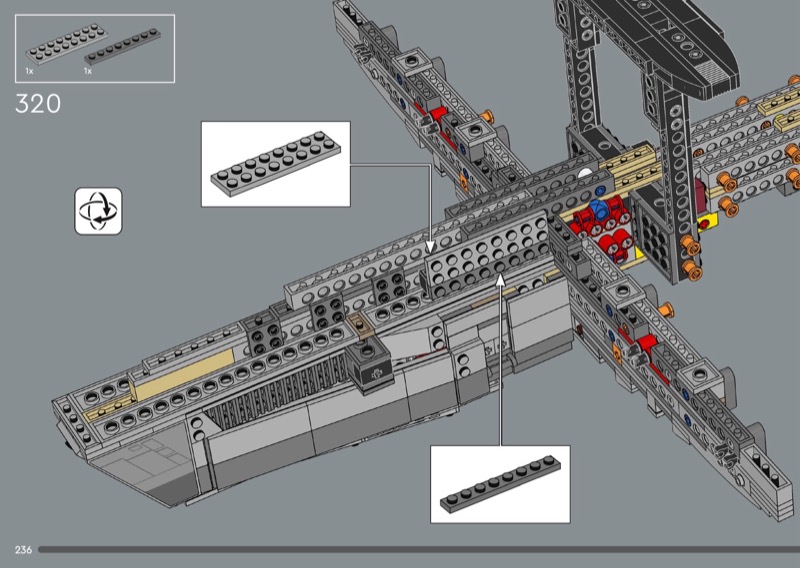 1x 1x

320

236