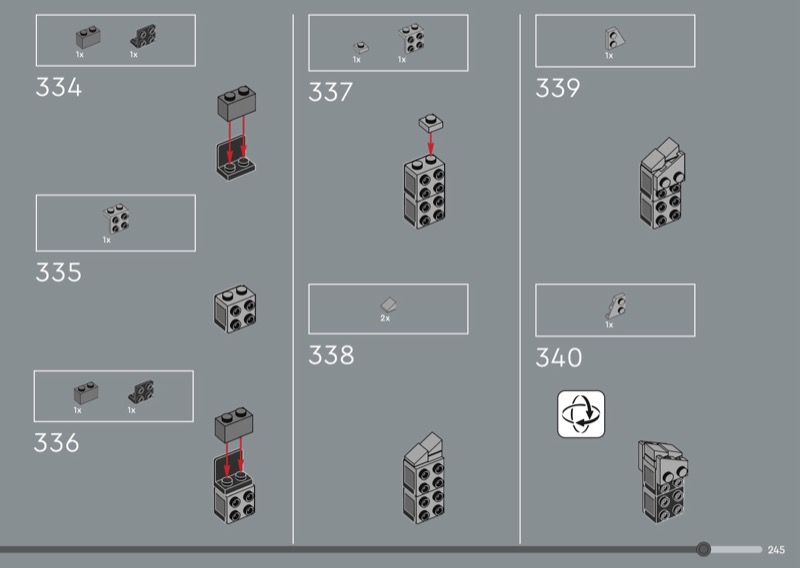 1x 1x

334

1x

335

1x 1x

336

1x 1x

337

2x

338

1x

339

1x

340

245