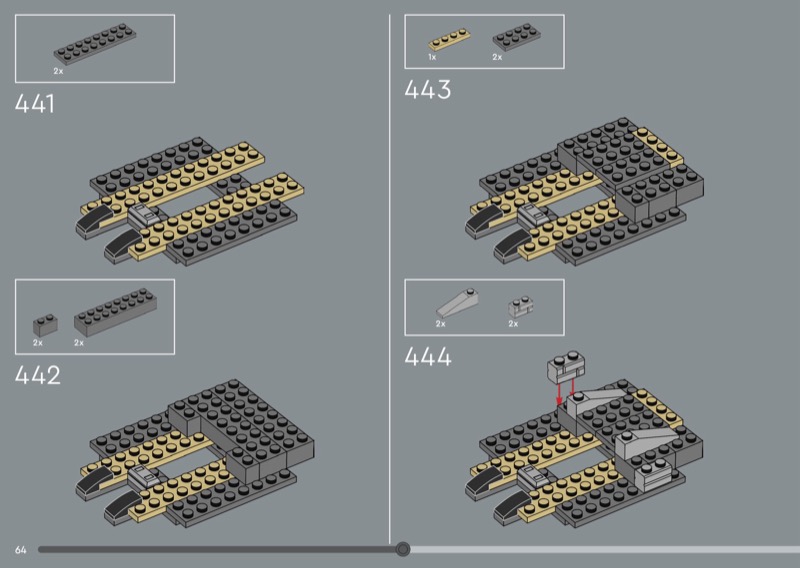 2x

441

2x 2x

442

1x 2x

443

2x 2x

444

64