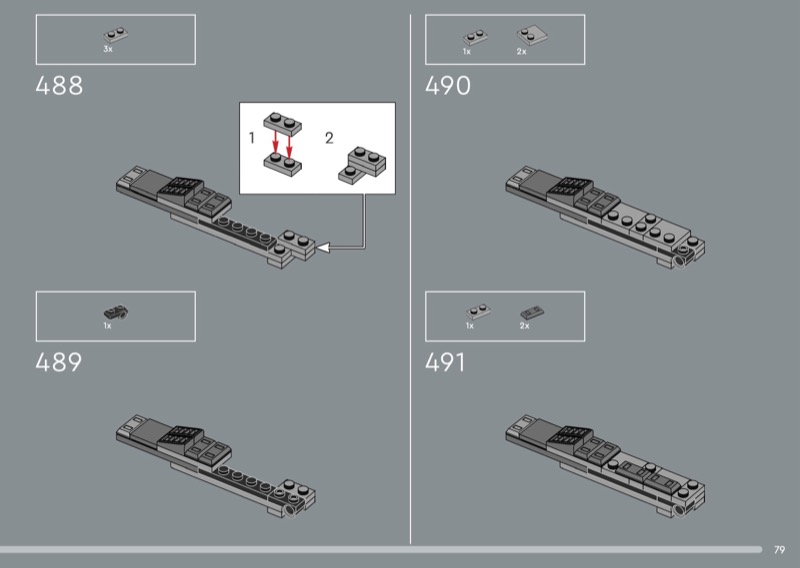 3x

488

1

2

1x

489

1x

2x

490

1x

2x

491

79