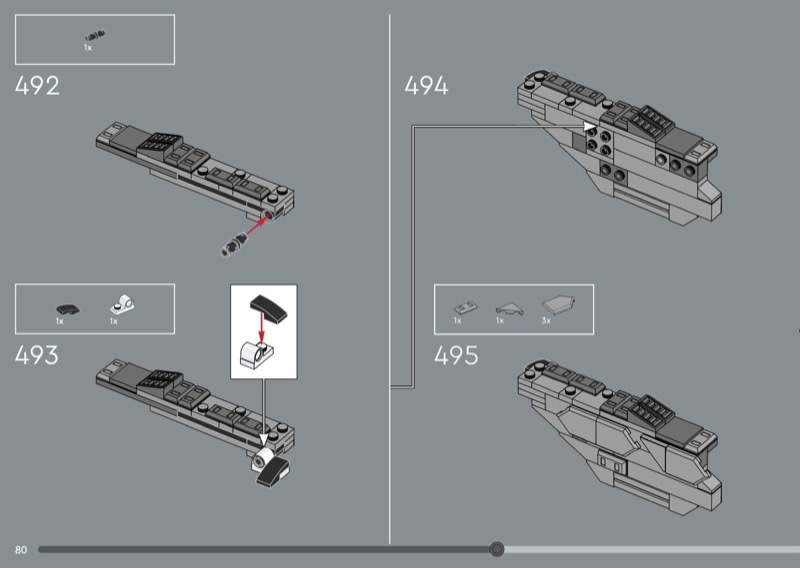 1x

492

1x 1x

493

494

1x 1x 3x

495

80