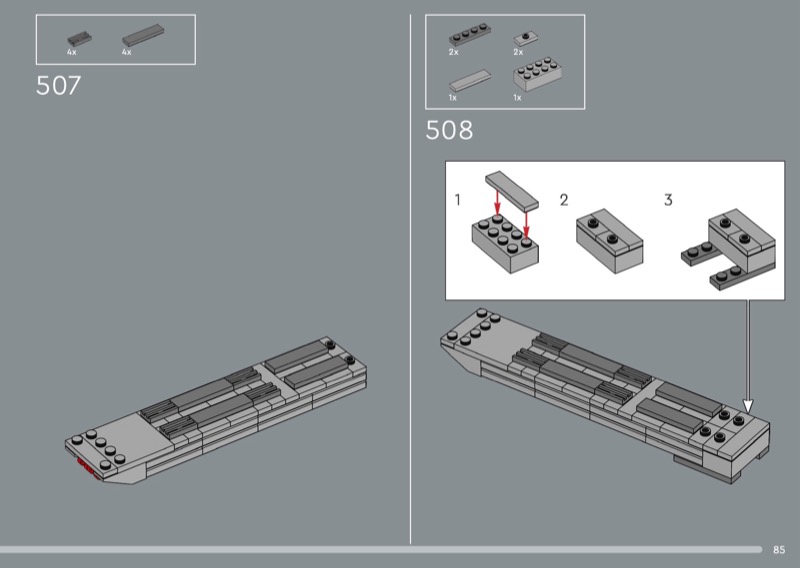 4x 4x

507

2x 2x
1x 1x

508

1 2 3

85