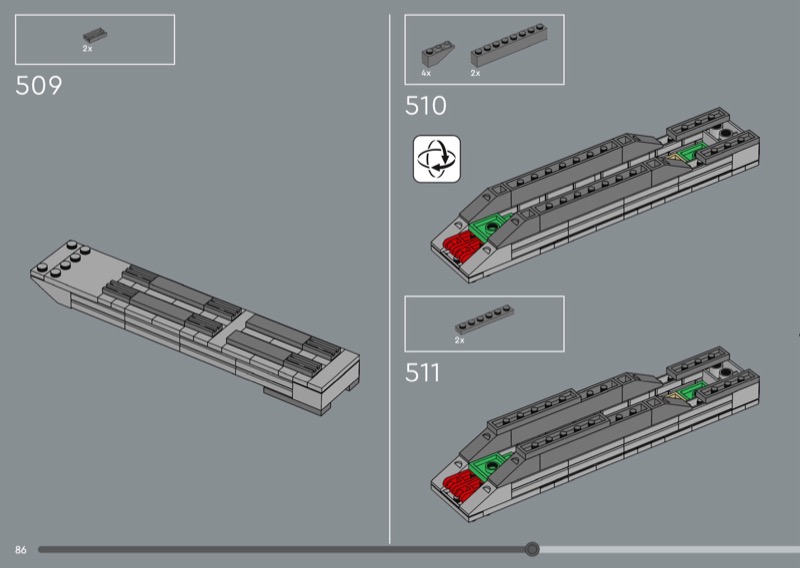 2x

509

4x 2x

510

2x

511

86