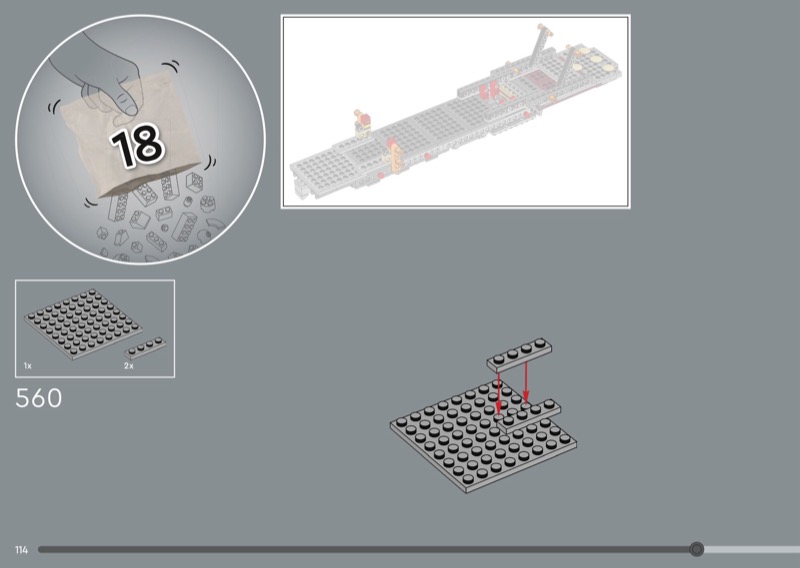 18

1x
2x

560

114