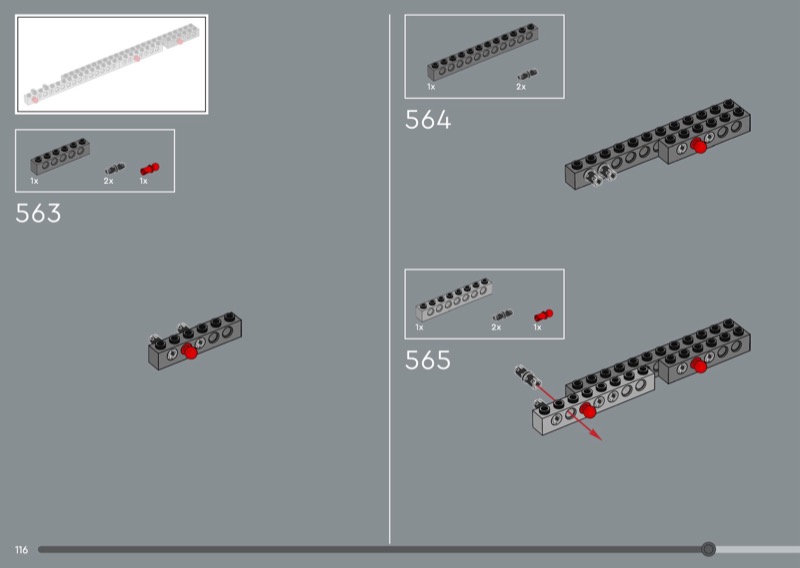 1x 2x 1x

563

1x 2x

564

1x 2x 1x

565

116