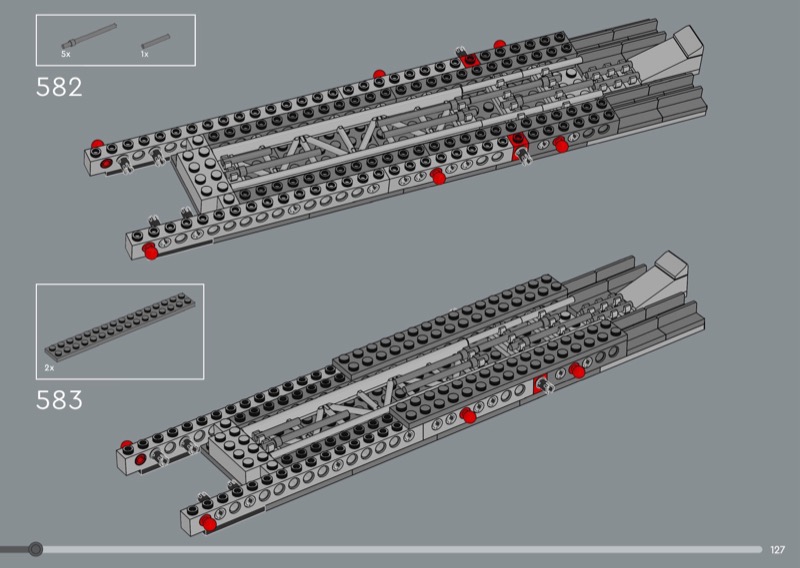 5x
1x
582

2x
583

127