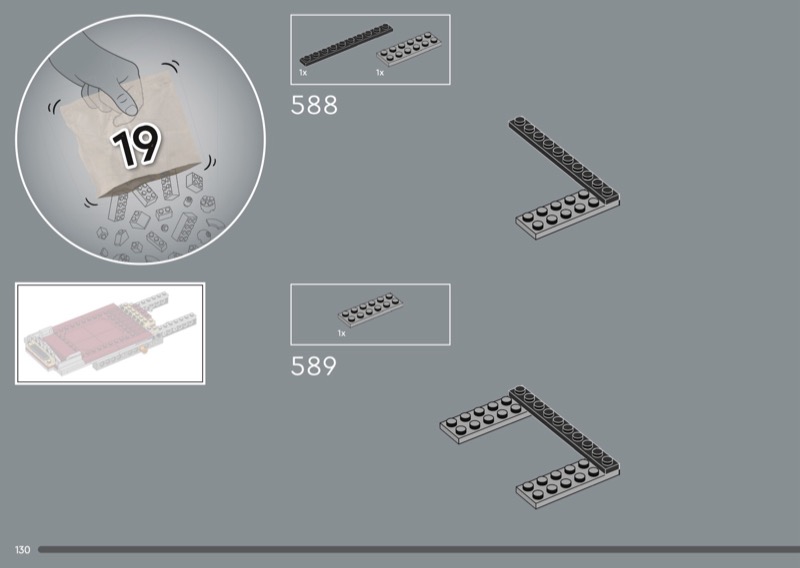 19

1x 1x

588

1x

589

130