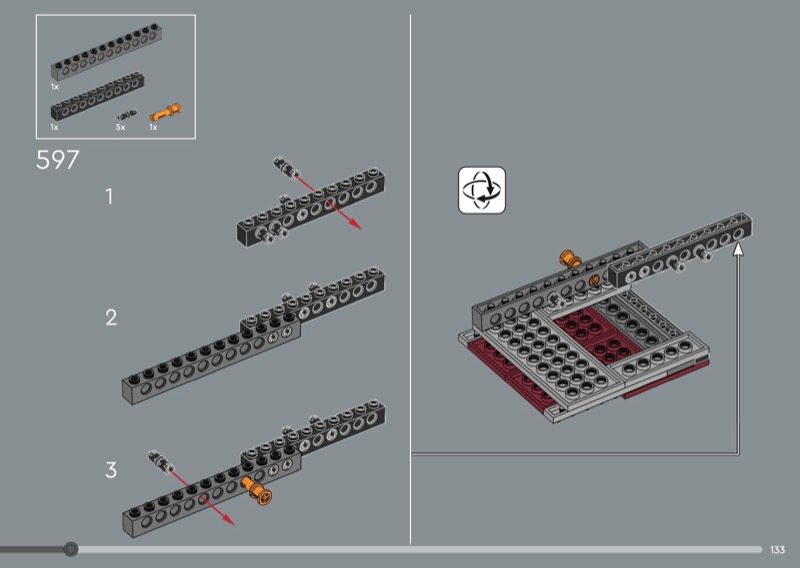 1x

1x 5x 1x

597

1

2

3

133