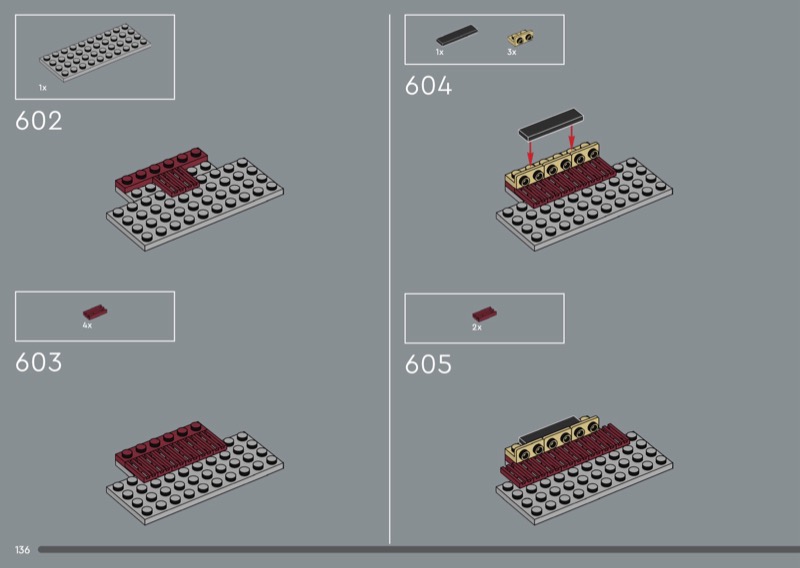 1x

602

4x

603

1x 3x

604

2x

605

136