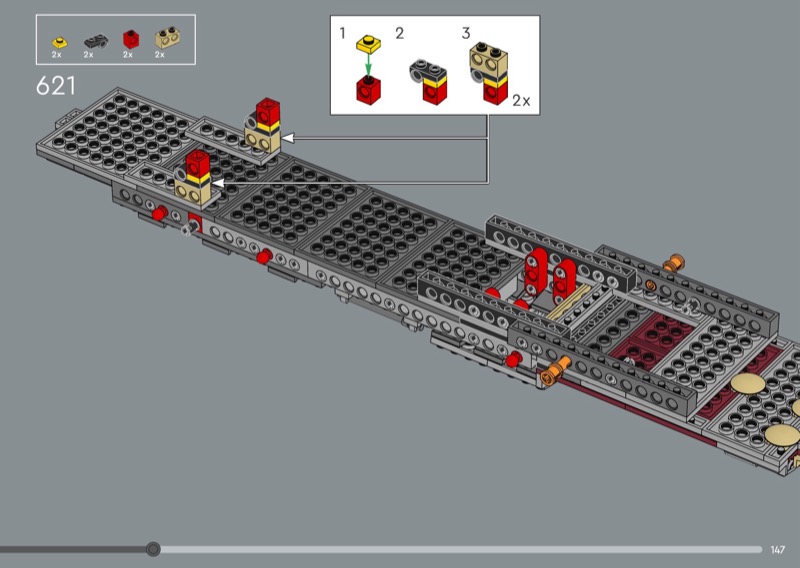 2x 2x 2x 2x

621

1 2 3

2x

147