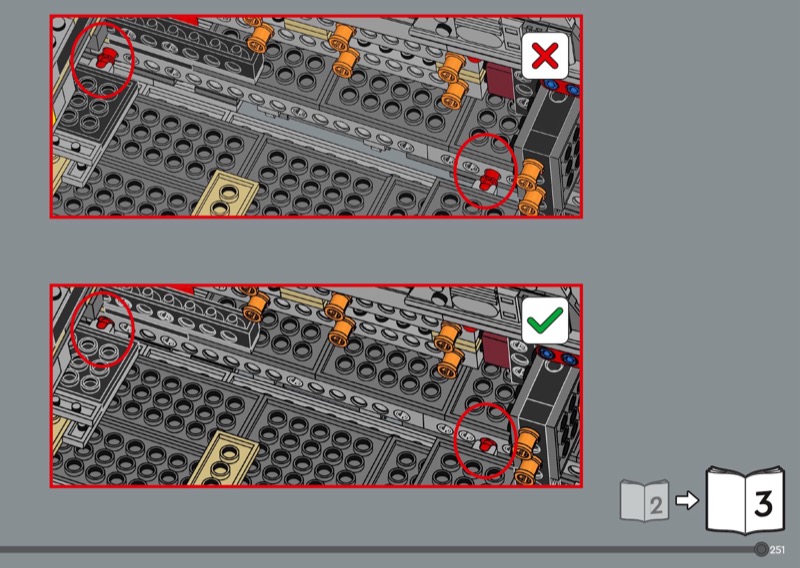 2

3

251