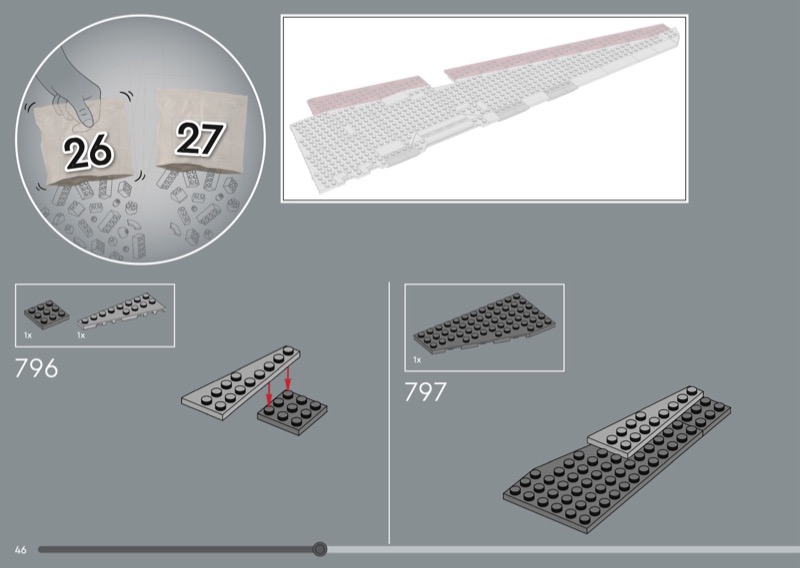 26
27

1x
1x
796

1x
797

46