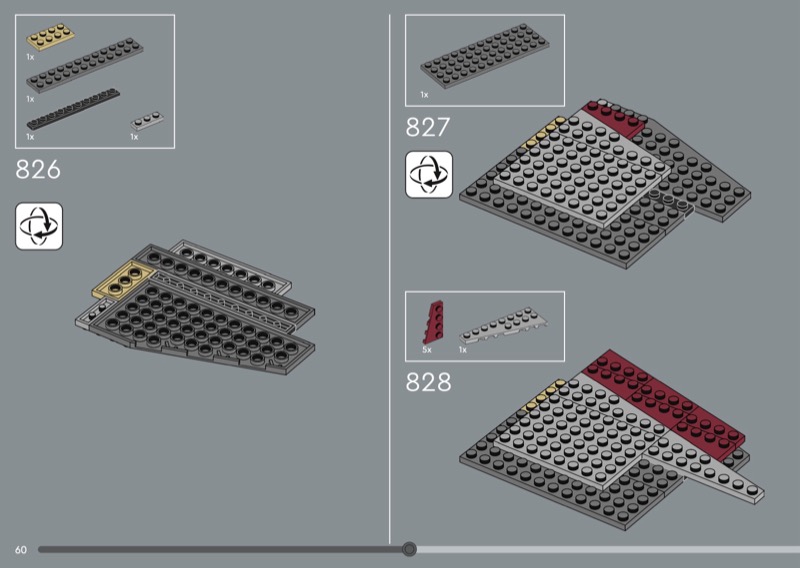 1x
1x
1x
1x
826

1x
827

5x
1x
828

60