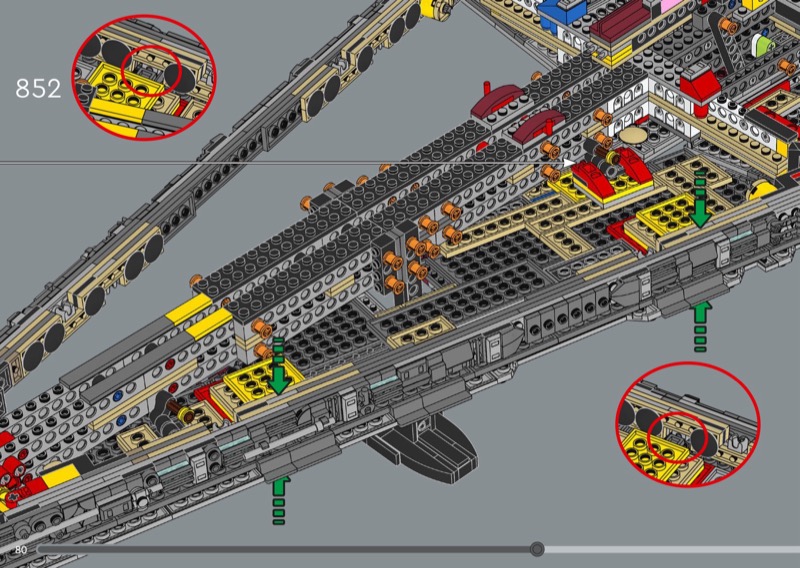 852

80