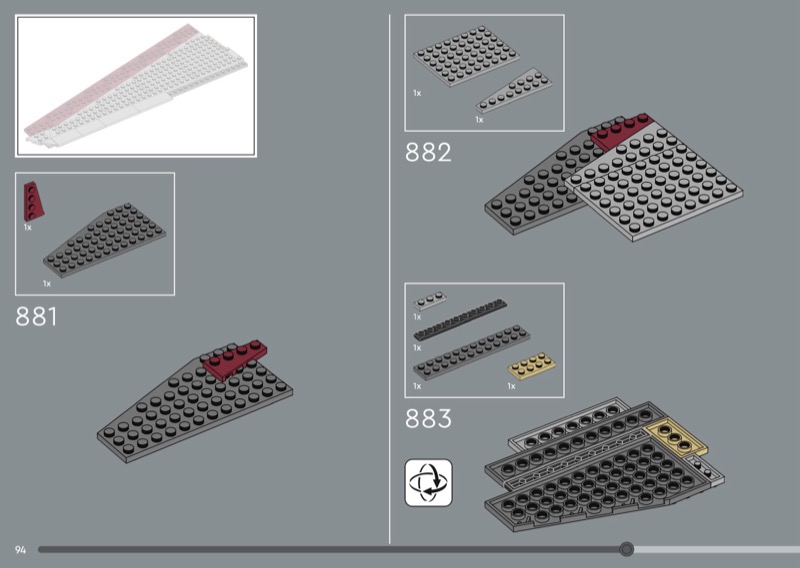 1x

1x

881

1x

1x

882

1x

1x

1x

1x

883

94