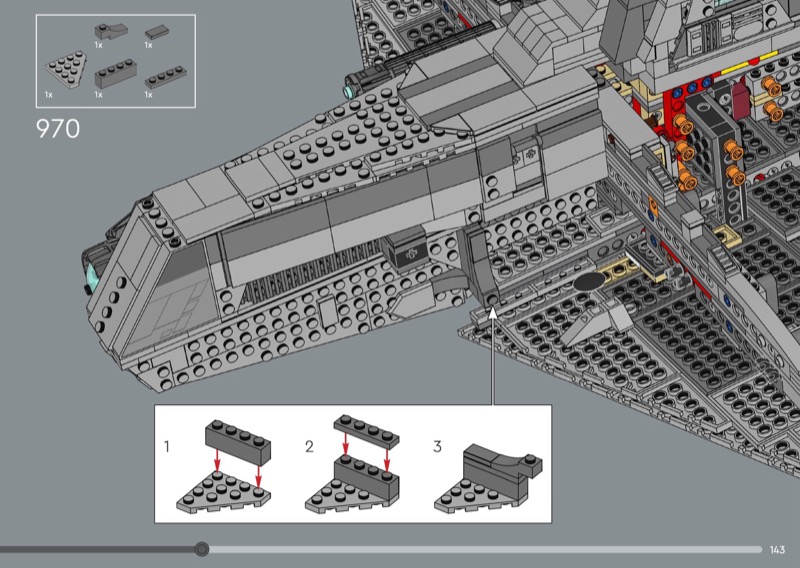 1x
1x
1x
1x
1x

970

1
2
3

143