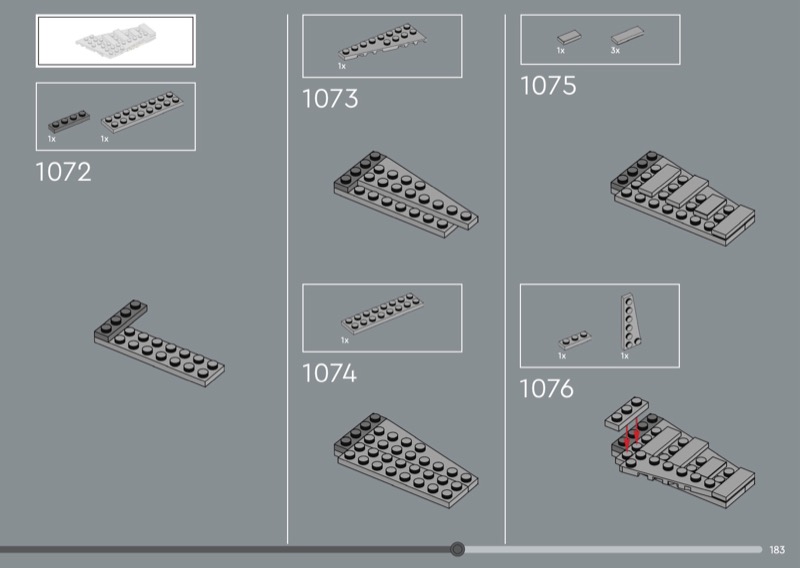 1x 1x

1072

1x

1073

1x

1074

1x 3x

1075

1x 1x

1076

183