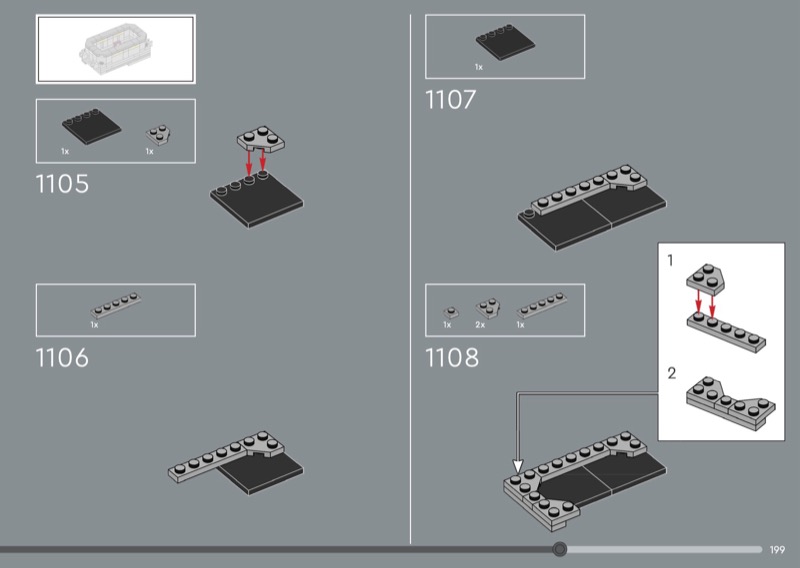 1x
1x
1105

1x
1106

1x
1107

1x
2x
1x
1108

1
2

199