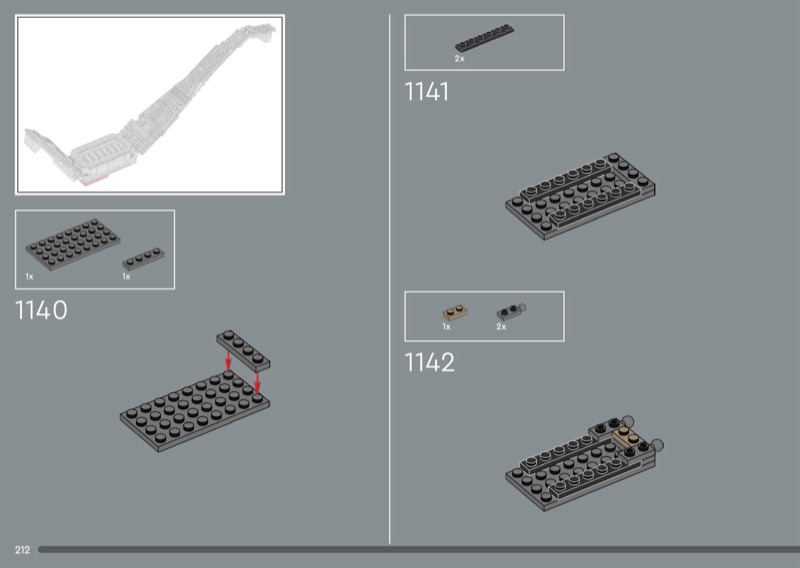 1x

1x

1140

2x

1141

1x

2x

1142

212