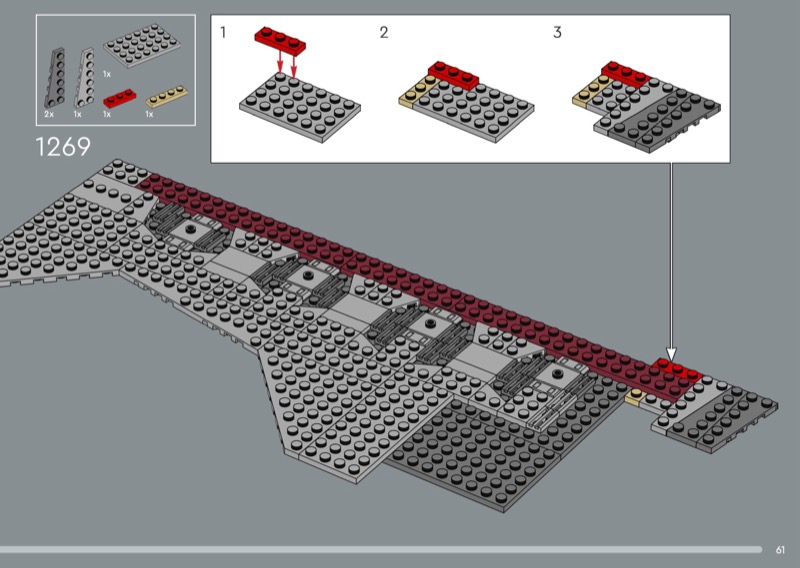 1x
2x
1x
1x
1x

1269

1
2
3

61