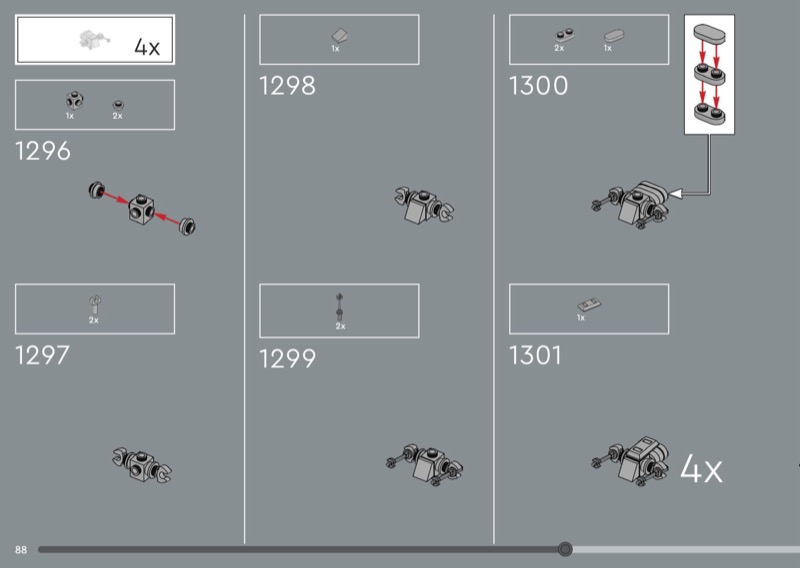 4x

1x 2x

1296

2x

1297

1x

1298

2x

1299

2x 1x

1300

1x

1301

4x

88