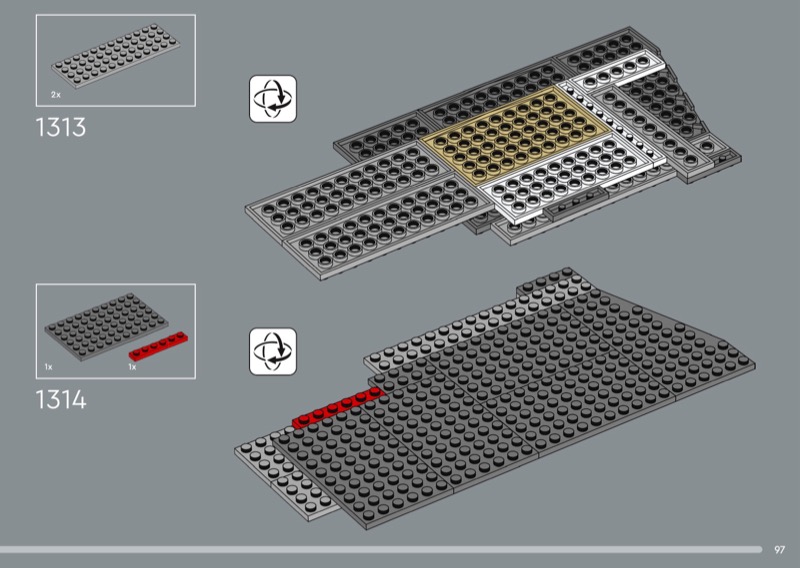 2x

1313

1x

1x

1314

97