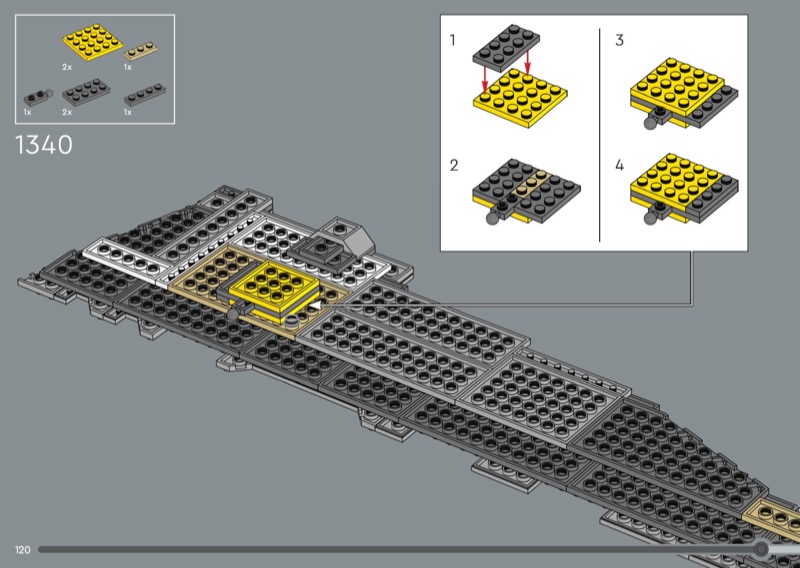 2x
1x
1x
2x
1x

1340

1
2
3
4

120