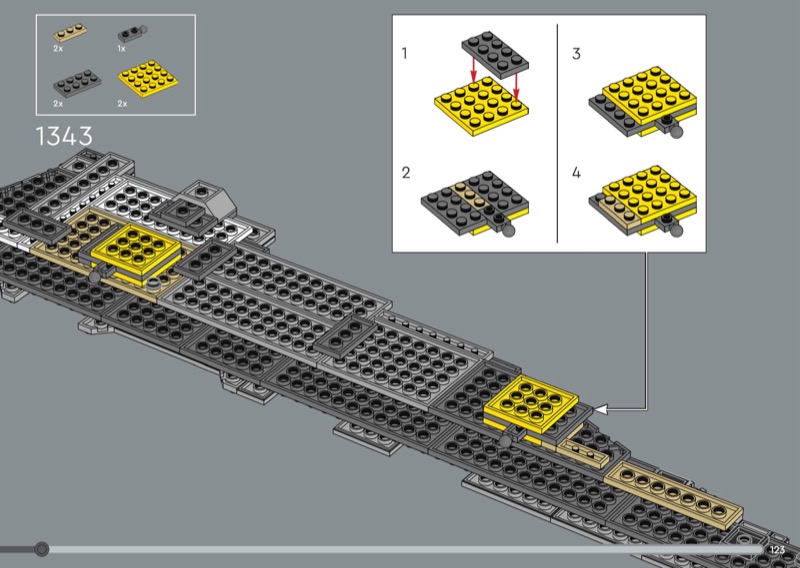 2x
1x
2x
2x

1343

1
2
3
4

123