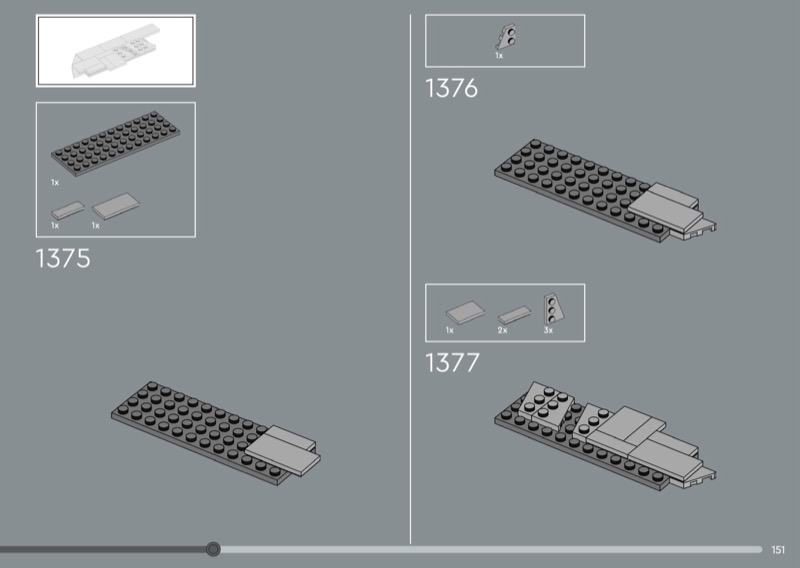 1x

1x 1x

1375

1x

1376

1x 2x 3x

1377

151