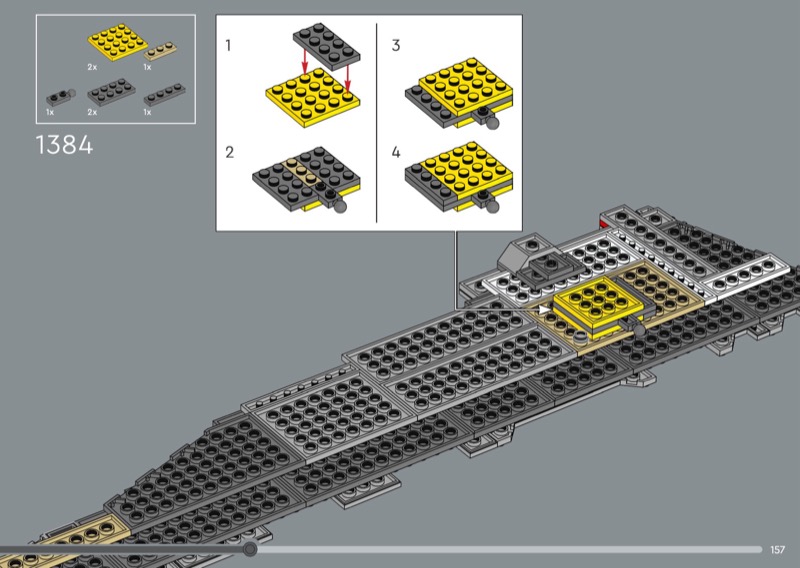 2x
1x
1x
2x
1x
1384
1
2
3
4
157