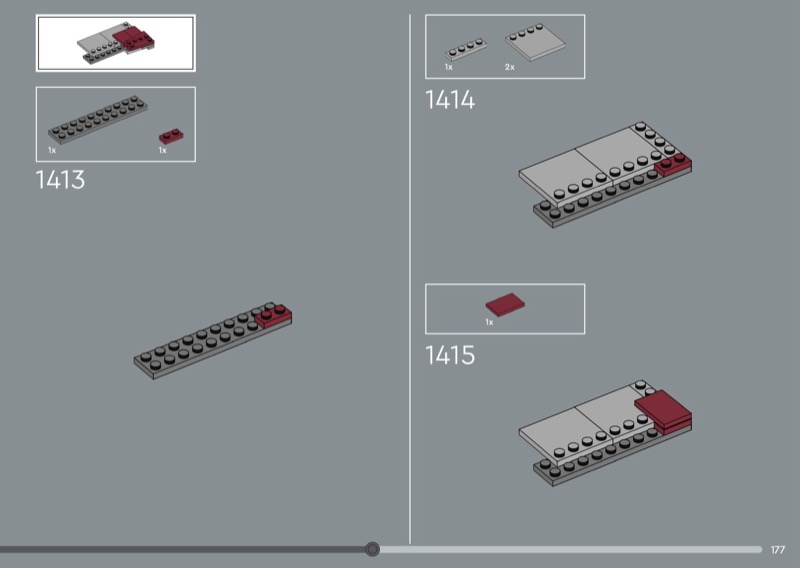 1x

1x

1413

1x

2x

1414

1x

1415

177