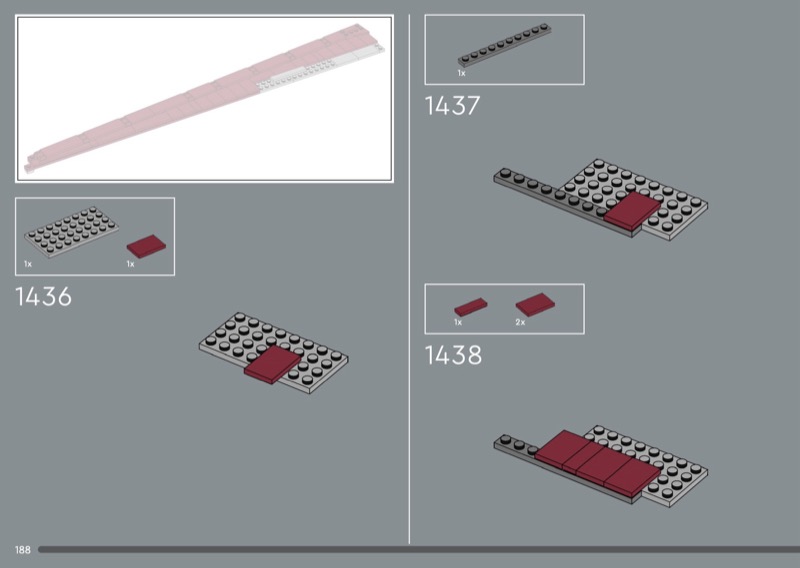 1x 1x

1436

1x

1437

1x 2x

1438

188