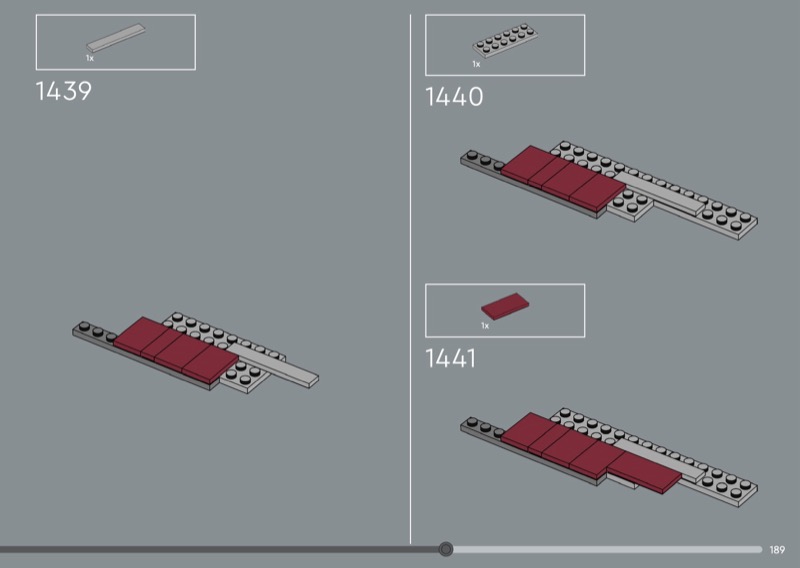 1x

1439

1x

1440

1x

1441

189