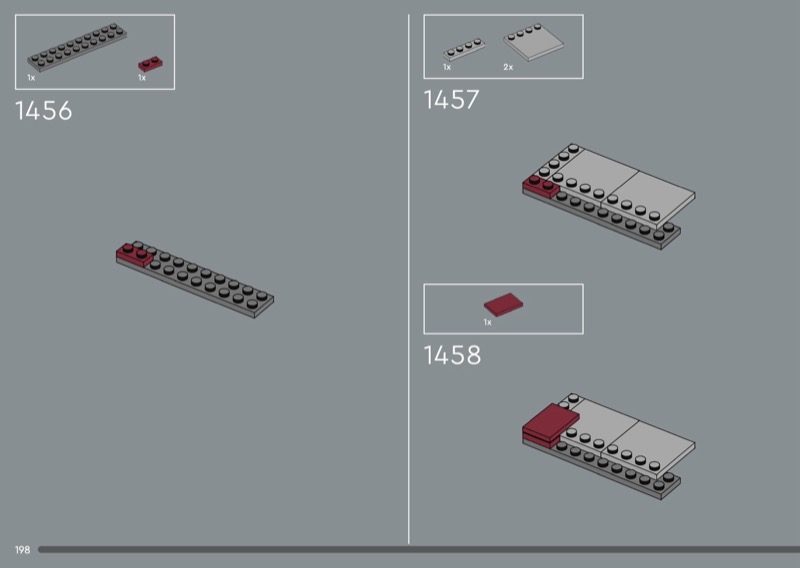 1x 1x
1456

1x 2x
1457

1x
1458

198