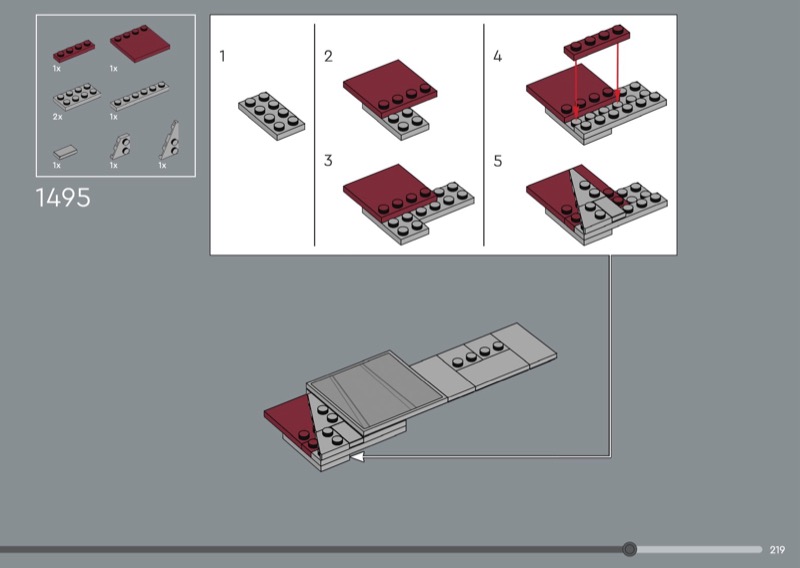 1x
1x
2x
1x
1x
1x
1x

1495

1

2

3

4

5

219