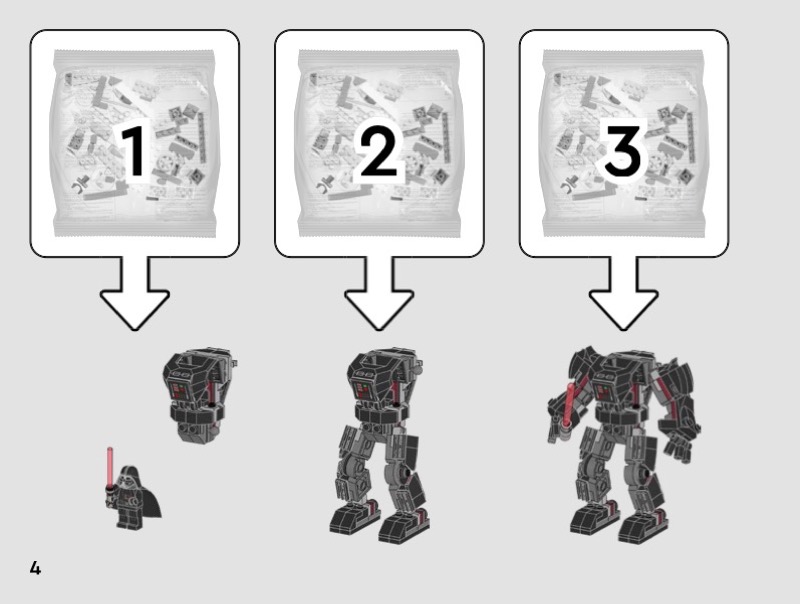 1

2

3

4