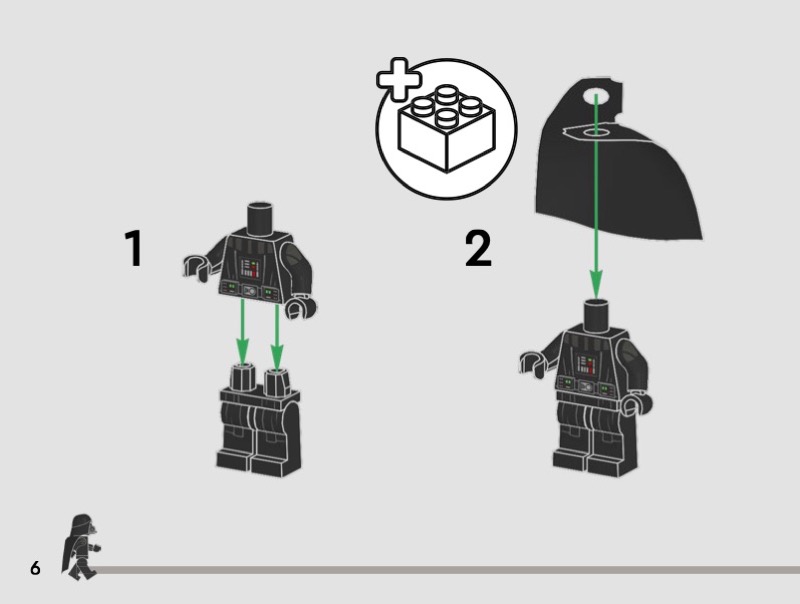 1

2

6