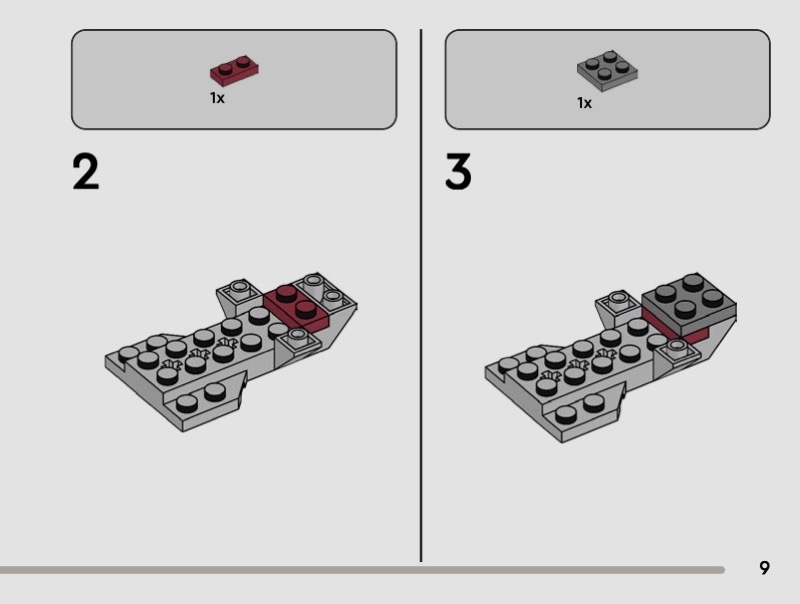 1x

2

1x

3

9