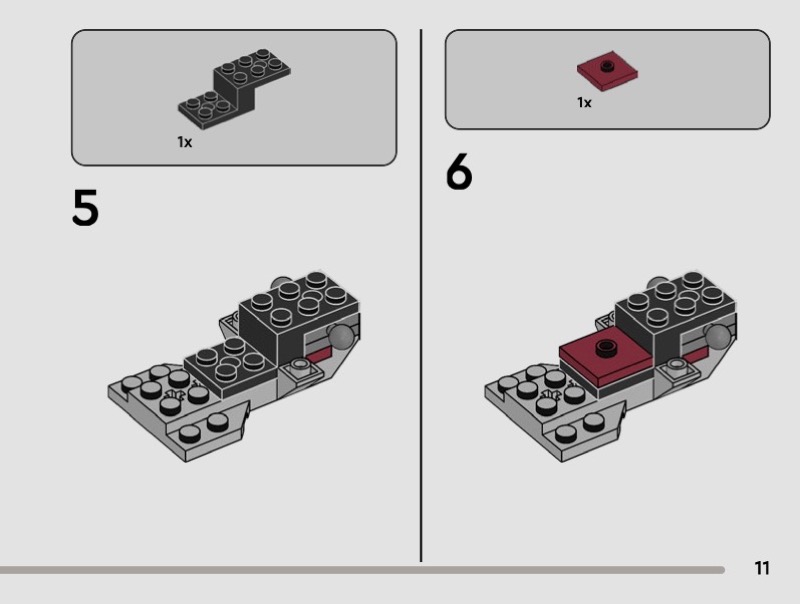 1x

5

1x

6

11