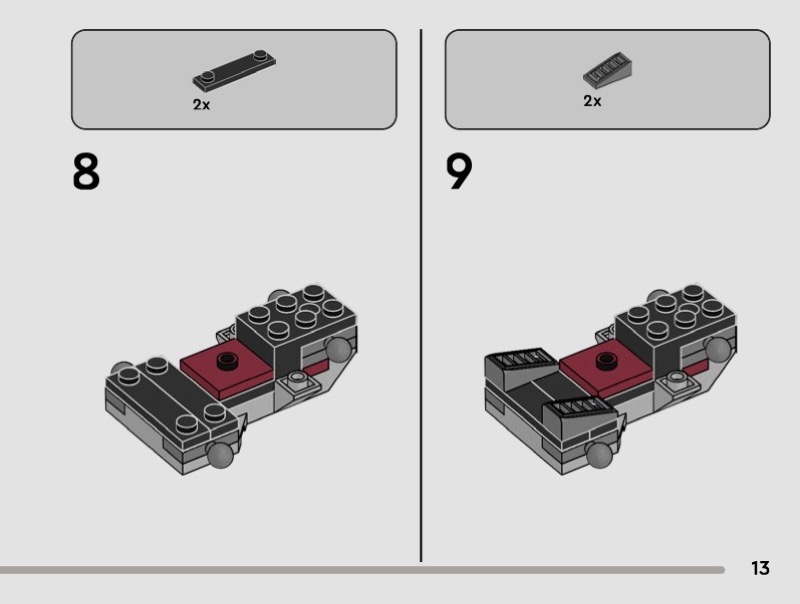 2x

8

2x

9

13