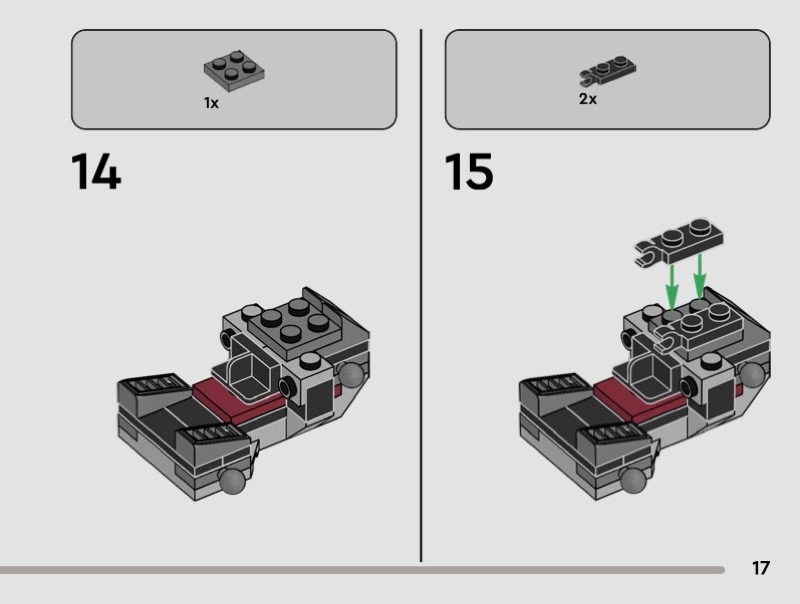 1x

14

2x

15

17