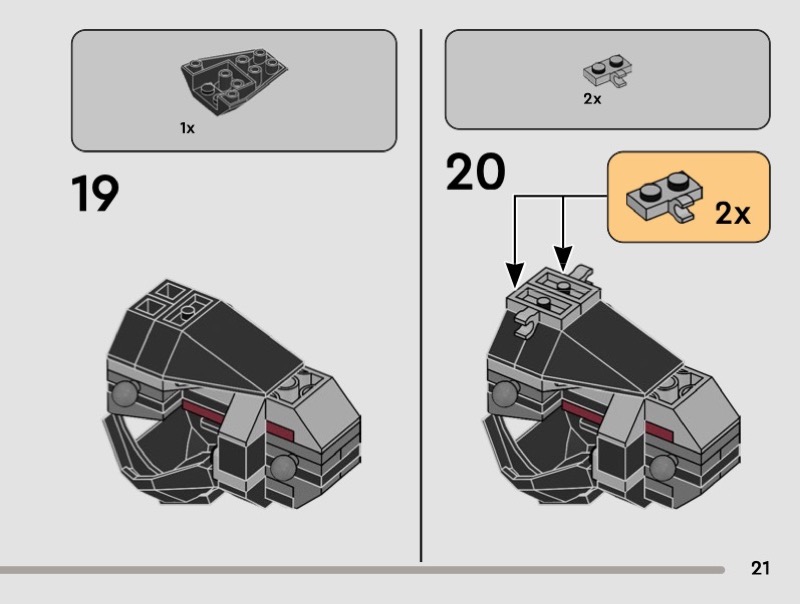 1x

19

2x

20

2x

21