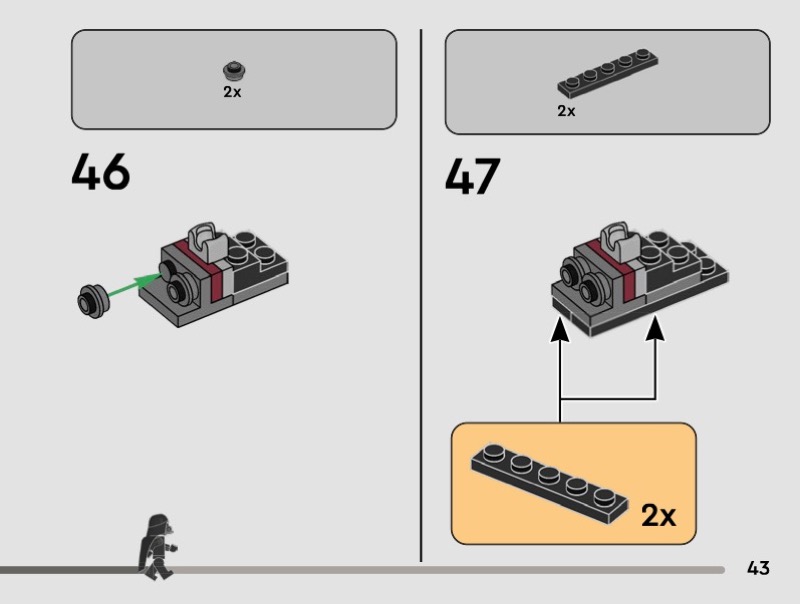 2x

46

2x

47

2x

43