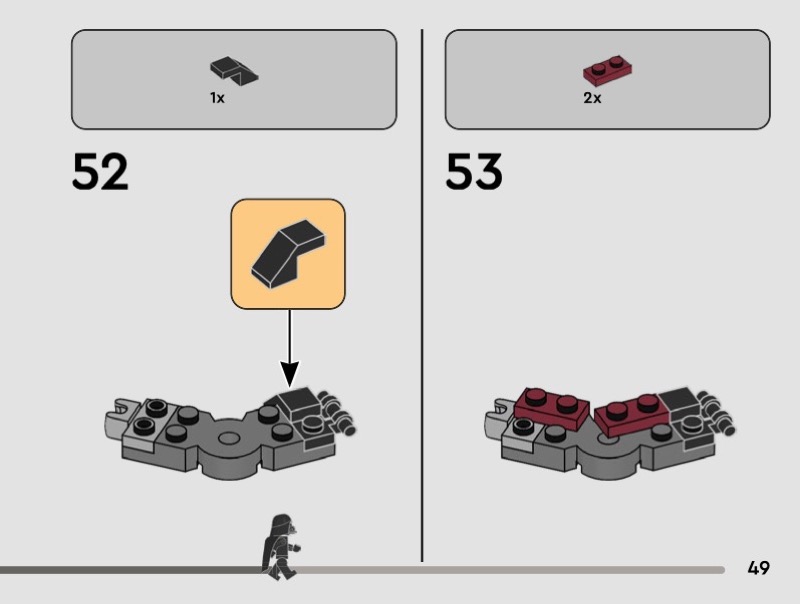 1x

52

2x

53

49