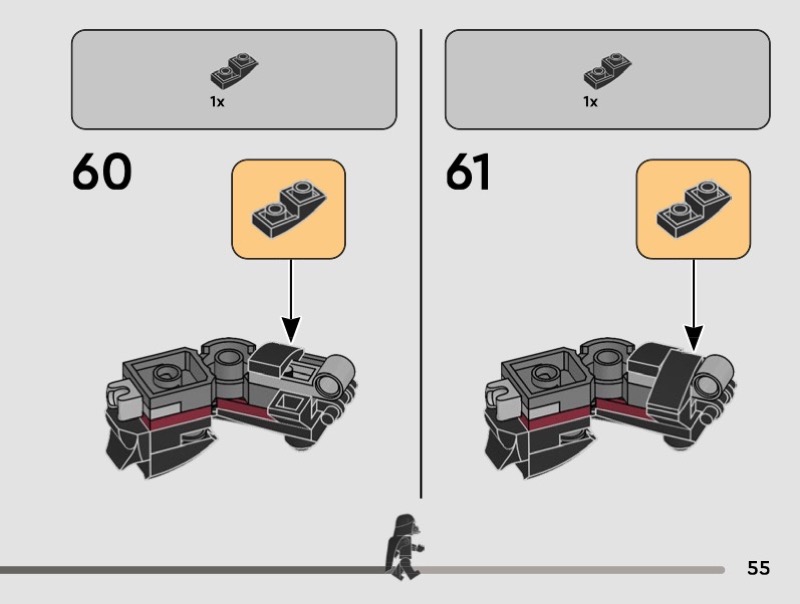 1x

60

1x

61

55