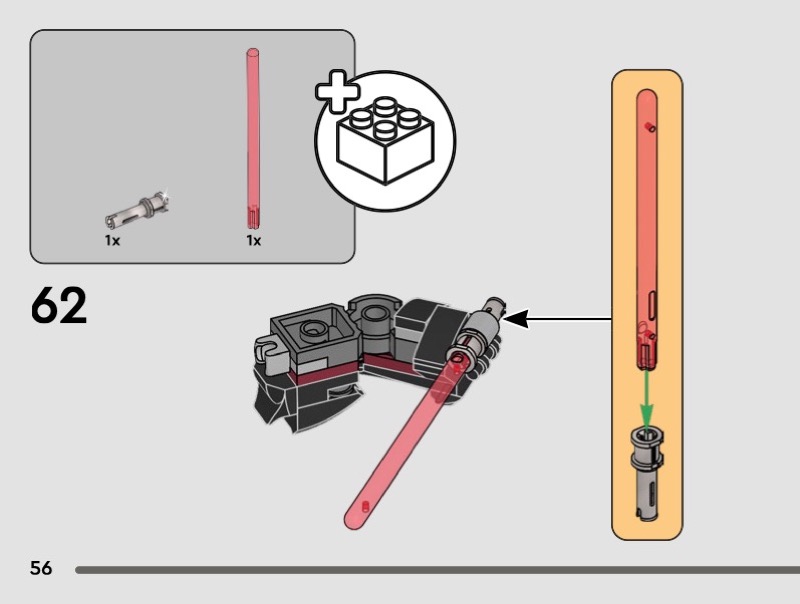 1x

1x

62

56