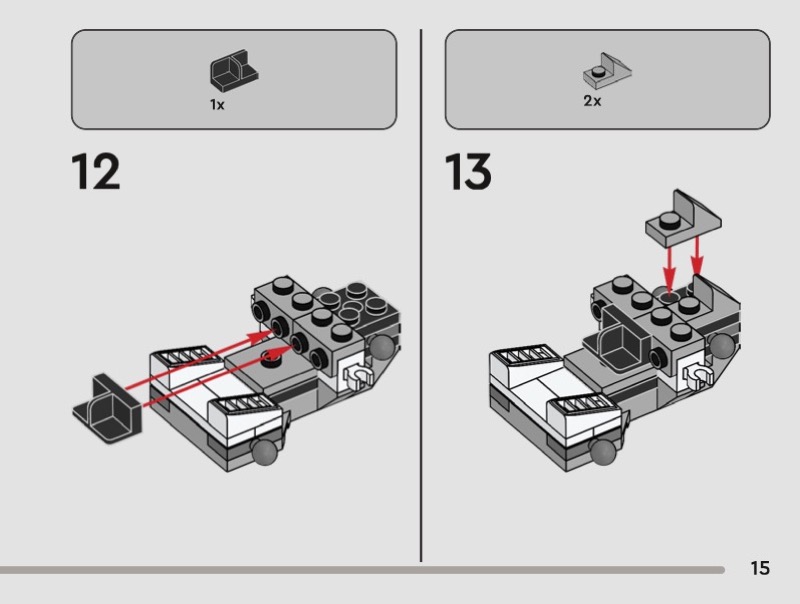 1x

12

2x

13

15